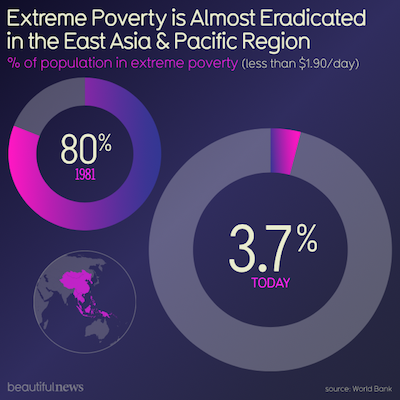 Extreme Poverty is Almost Eradicated in the East Asia & Pacific Region

% of population in extreme poverty (less than \$1.90/day)

80%
1981

3.7%
TODAY

beautifulnews

source: World Bank