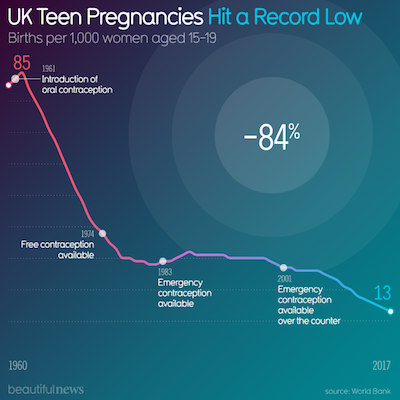 UK Teen Pregnancies Hit a Record Low
Births per 1,000 women aged 15-19

85

1961
Introduction of oral contraception

-84%

1974
Free contraception available

1983
Emergency contraception available

2001
Emergency contraception available over the counter

13

1960

2017

beautifulnews

source: World Bank